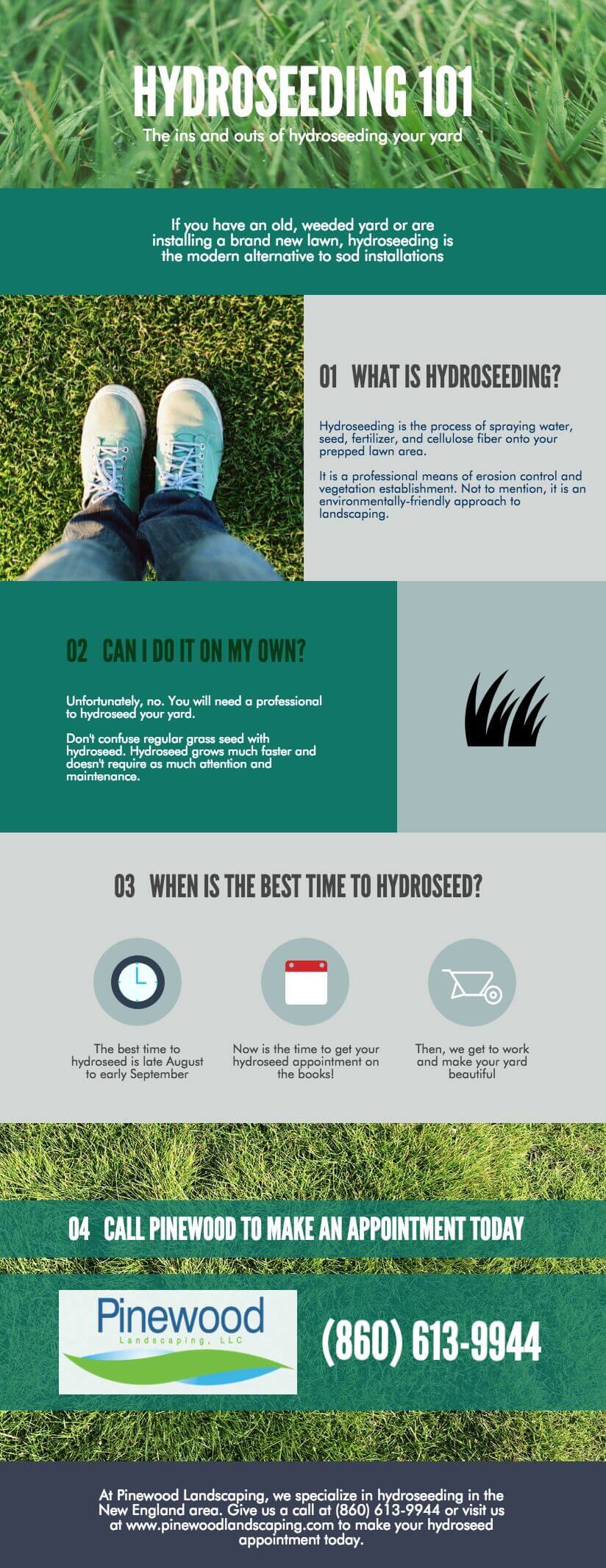 HYDROSEEDING 101

The ins and outs of hydroseeding your yard

If you have an old, weeded yard or are installing a brand new lawn, hydroseeding is the modern alternative to sod installations

01 WHAT IS HYDROSEEDING?

Hydroseeding is the process of spraying water, seed, fertilizer, and cellulose fiber onto your prepped lawn area.

It is a professional means of erosion control and vegetation establishment. Not to mention, it is an environmentally-friendly approach to landscaping.

02 CAN I DO IT ON MY OWN?

Unfortunately, no. You will need a professional to hydroseed your yard.

Don't confuse regular grass seed with hydroseed. Hydroseed grows much faster and doesn't require as much attention and maintenance.

03 WHEN IS THE BEST TIME TO HYDROSEED?

The best time to hydroseed is late August to early September

Now is the time to get your hydroseed appointment on the books!

Then, we get to work and make your yard beautiful

04 CALL PINEWOOD TO MAKE AN APPOINTMENT TODAY

Pinewood
Landscaping, LLC

(860) 613-9944

At Pinewood Landscaping, we specialize in hydroseeding in the New England area. Give us a call at (860) 613-9944 or visit us at www.pinewoodlandscaping.com to make your hydroseed appointment today.